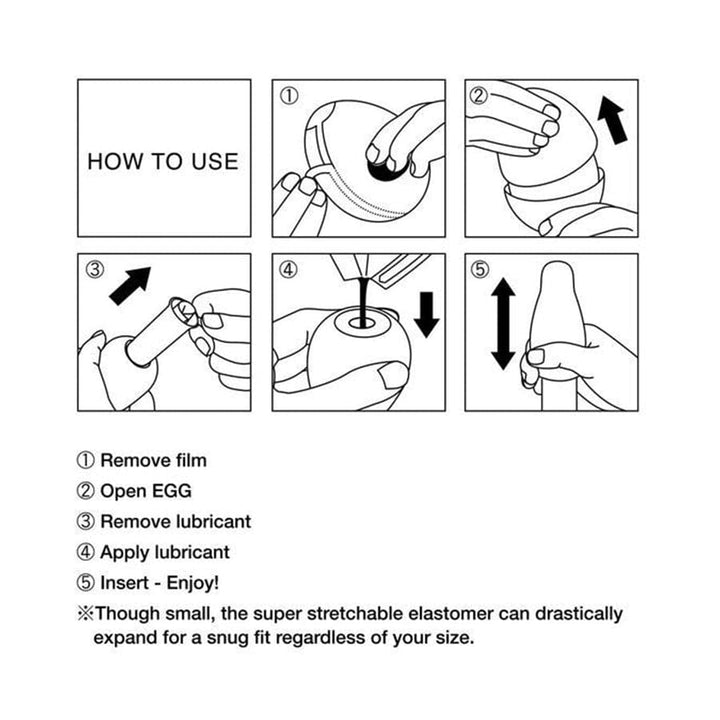 HOW TO USE

①

②

③

④

⑤

① Remove film
② Open EGG
③ Remove lubricant
④ Apply lubricant
⑤ Insert - Enjoy!
※Though small, the super stretchable elastomer can drastically expand for a snug fit regardless of your size.